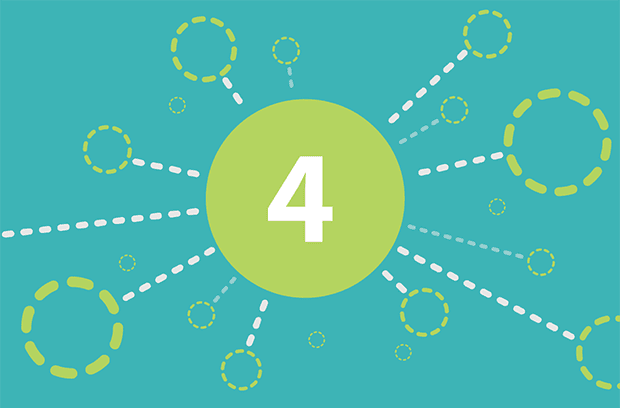 4